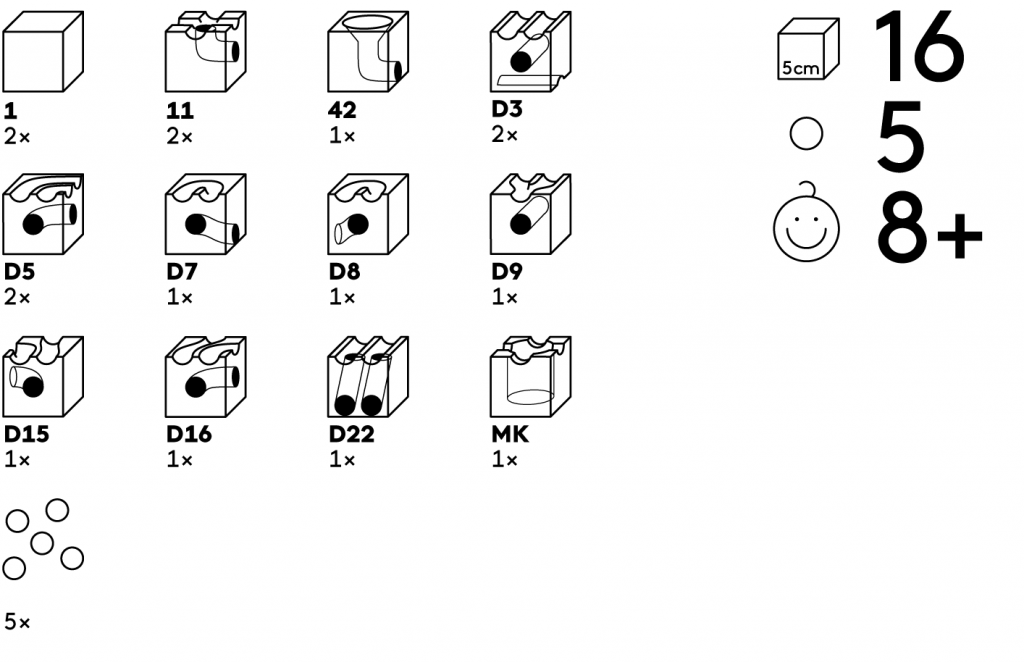 1
2×

11
2×

42
1×

D3
2×

D5
2×

D7
1×

D8
1×

D9
1×

D15
1×

D16
1×

D22
1×

MK
1×

5×

5cm 16

5

8+