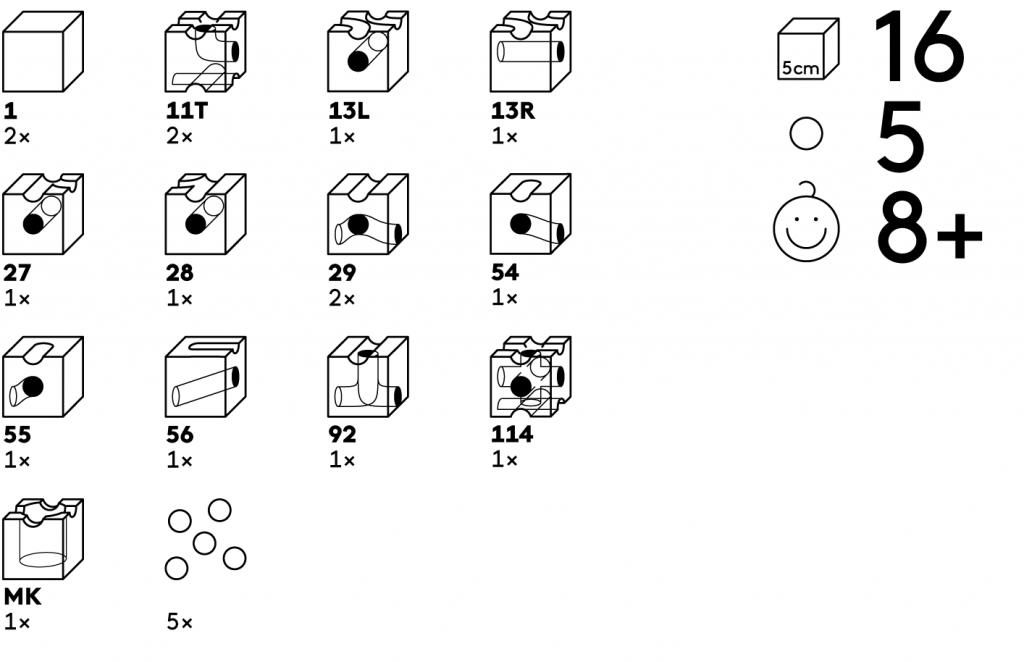 1
2×

11T
2×

13L
1×

13R
1×

27
1×

28
1×

29
2×

54
1×

55
1×

56
1×

92
1×

114
1×

MK
1×

5×

5cm
16

5

8+